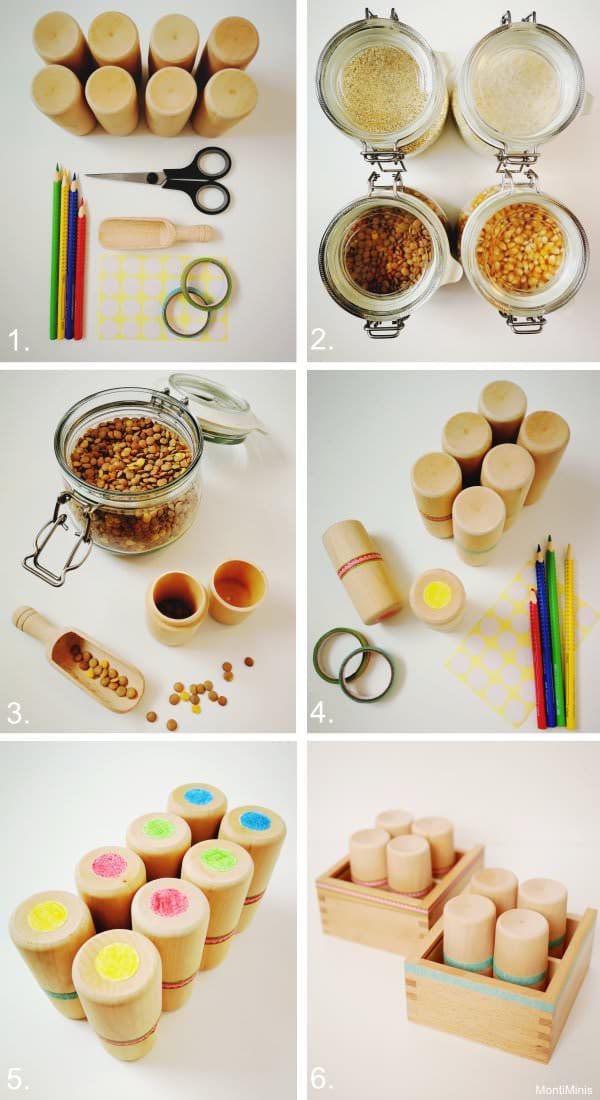 1.

2.

3.

4.

5.

6.

MontiMinis